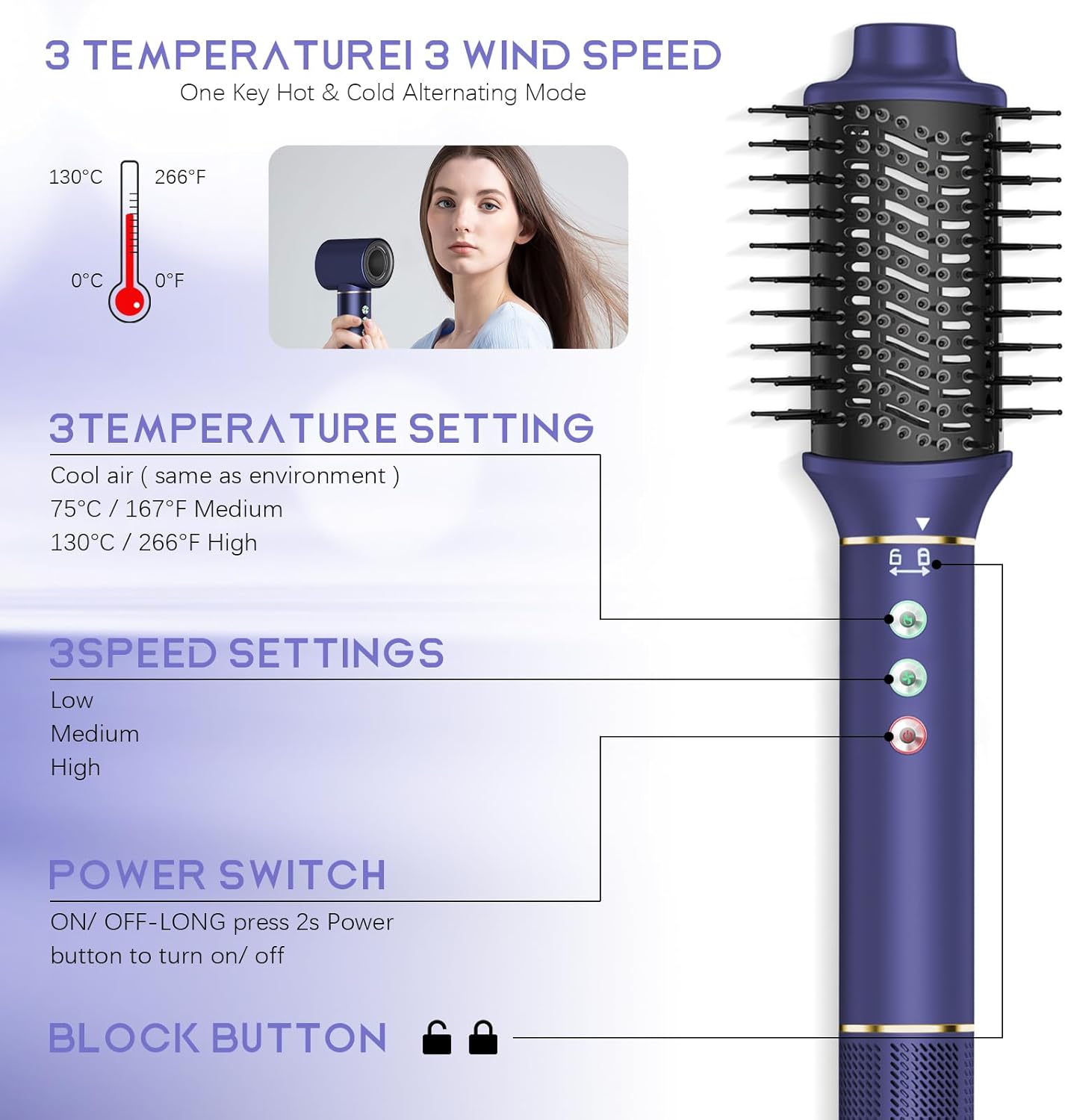 3 TEMPERATUREI 3 WIND SPEED
One Key Hot & Cold Alternating Mode

130°C 266°F
0°C 0°F

3TEMPERATURE SETTING
Cool air ( same as environment )
75°C / 167°F Medium
130°C / 266°F High

3SPEED SETTINGS
Low
Medium
High

POWER SWITCH
ON/ OFF-LONG press 2s Power button to turn on/ off

BLOCK BUTTON