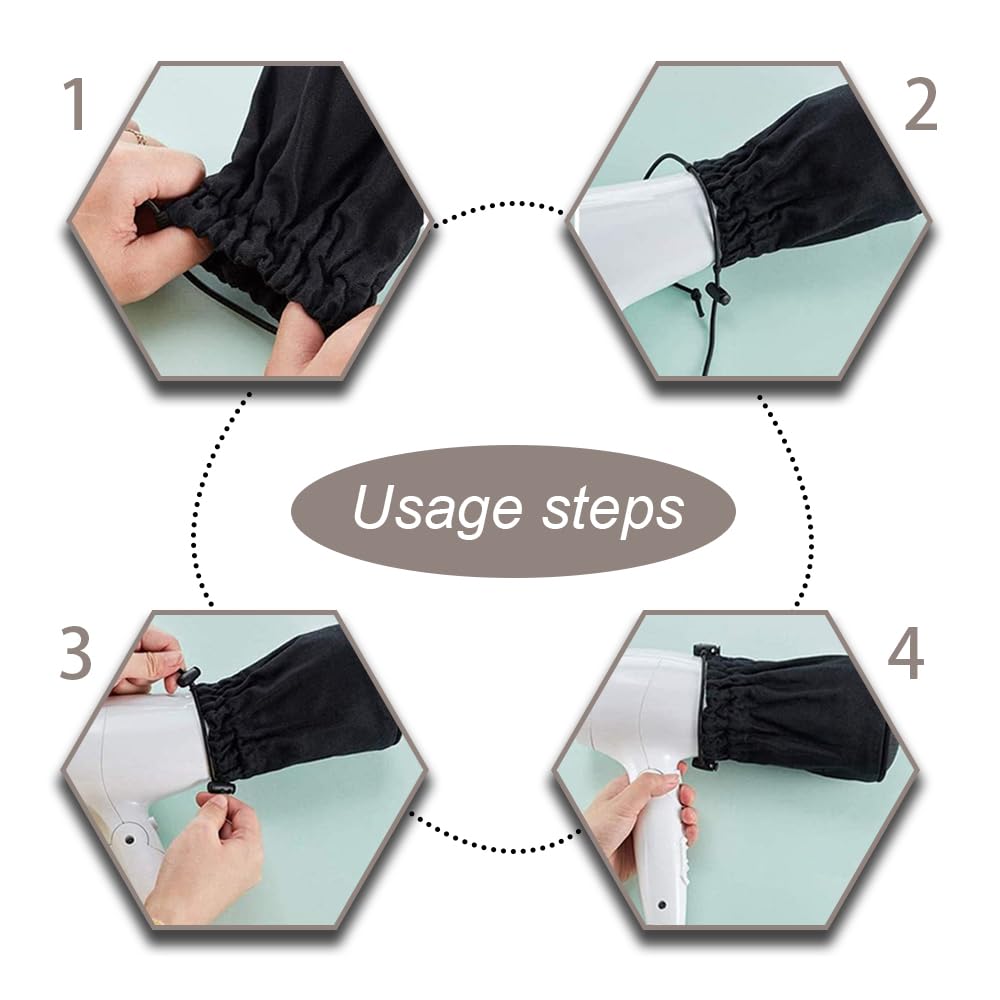 1

2

Usage steps

3

4