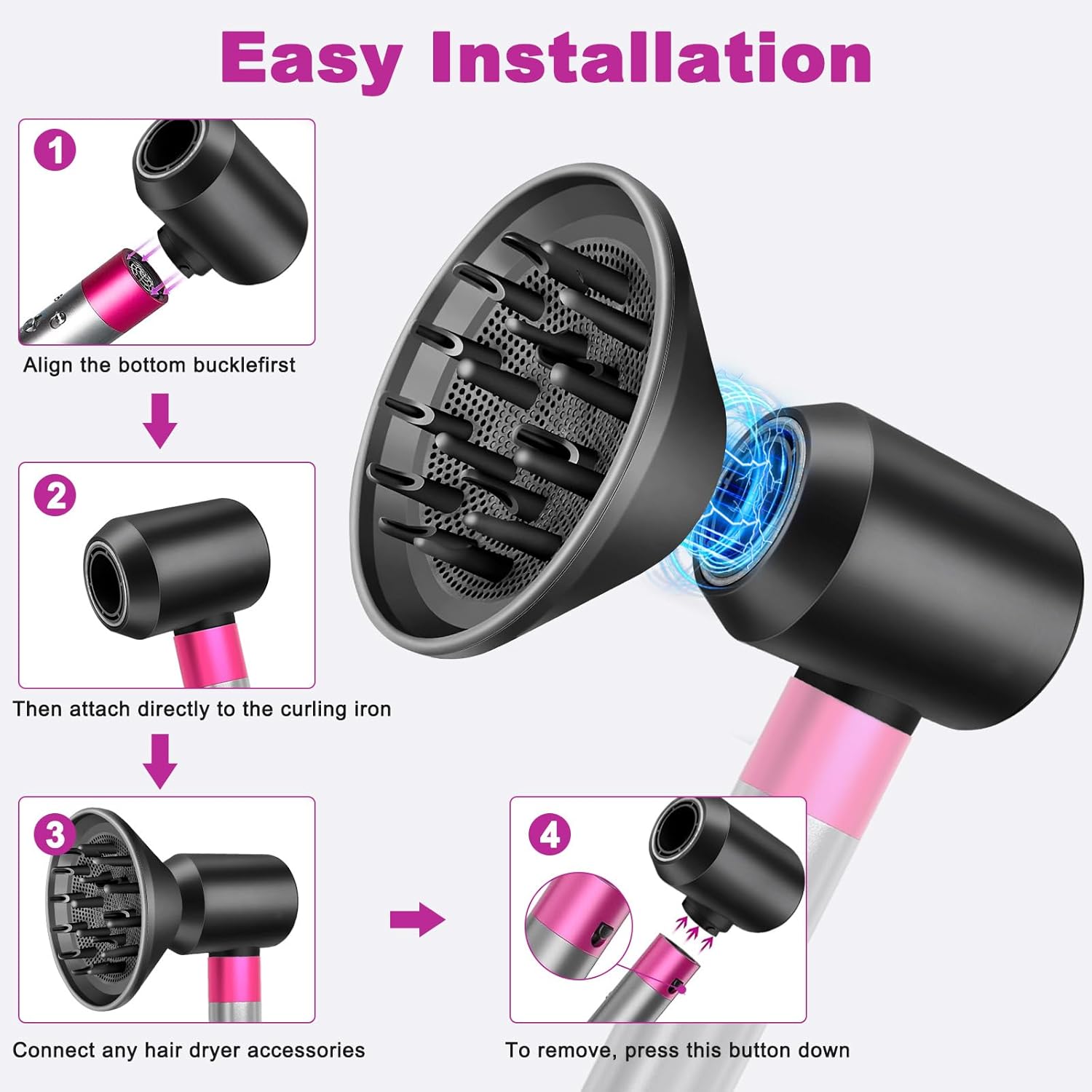 Easy Installation

1

Align the bottom bucklefirst

2

Then attach directly to the curling iron

3

Connect any hair dryer accessories

4

To remove, press this button down