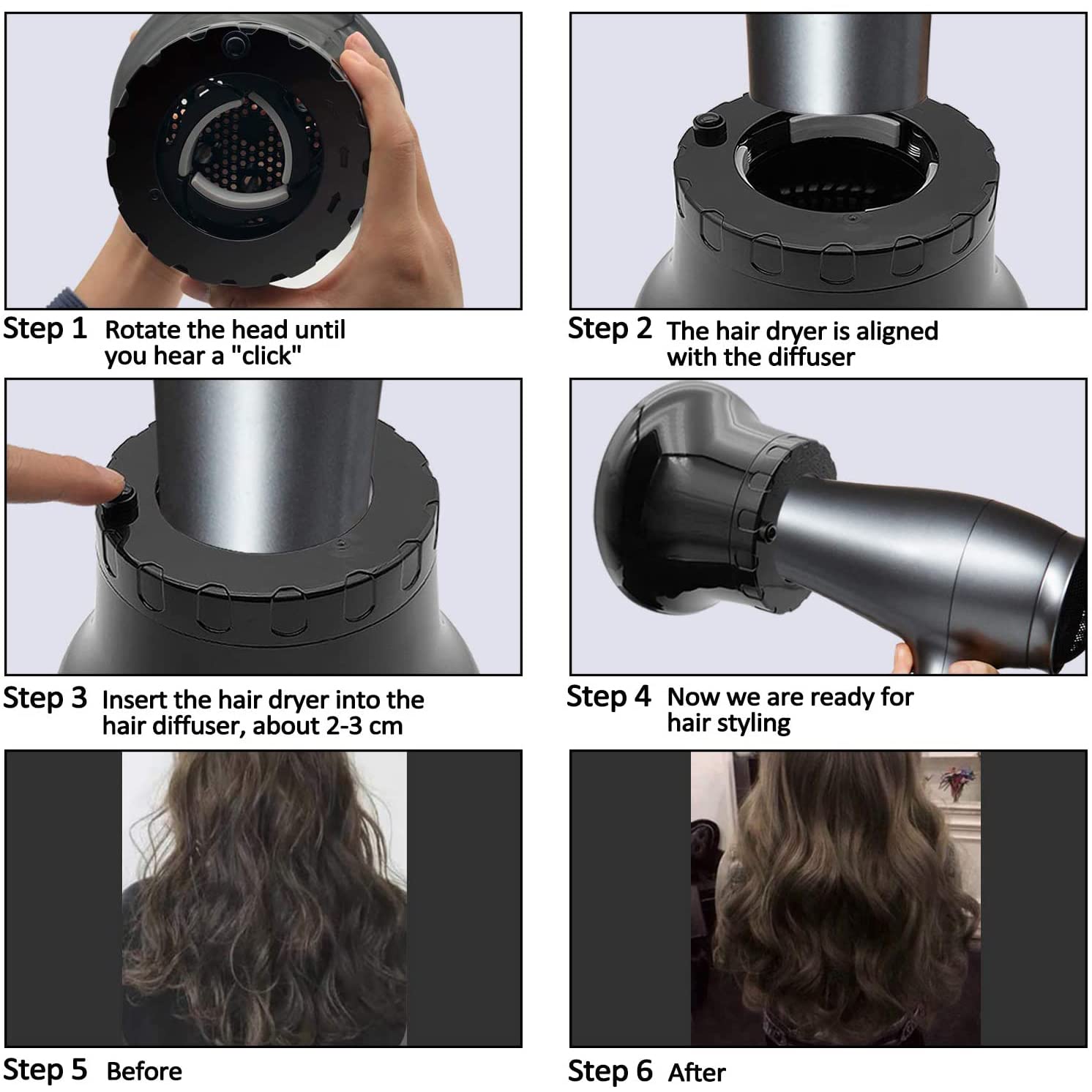 Step 1 Rotate the head until you hear a "click"

Step 2 The hair dryer is aligned with the diffuser

Step 3 Insert the hair dryer into the hair diffuser, about 2-3 cm

Step 4 Now we are ready for hair styling

Step 5 Before

Step 6 After