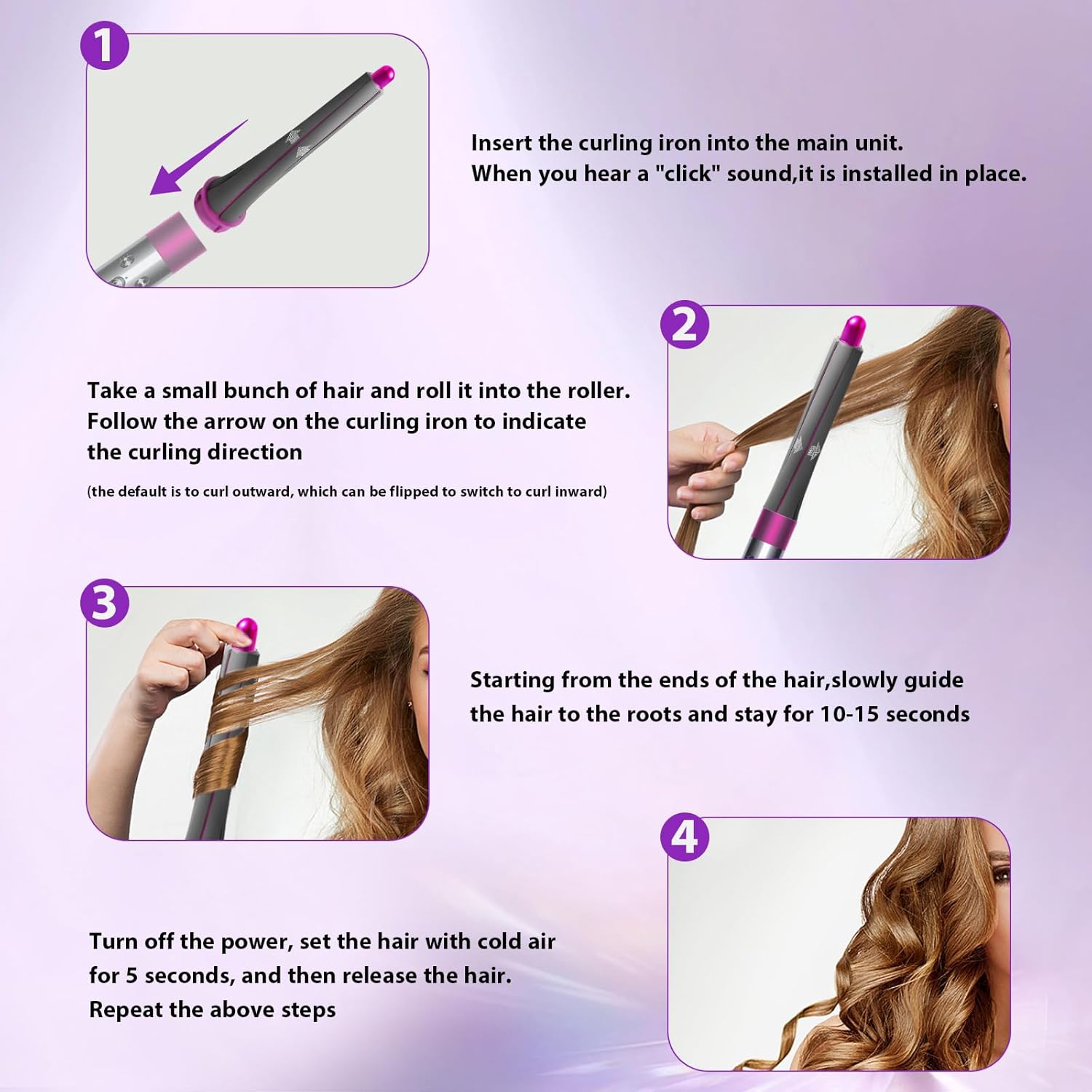 1

Insert the curling iron into the main unit.
When you hear a "click" sound,it is installed in place.

2

Take a small bunch of hair and roll it into the roller.
Follow the arrow on the curling iron to indicate the curling direction

(the default is to curl outward, which can be flipped to switch to curl inward)

3

Starting from the ends of the hair,slowly guide the hair to the roots and stay for 10-15 seconds

4

Turn off the power, set the hair with cold air for 5 seconds, and then release the hair.
Repeat the above steps